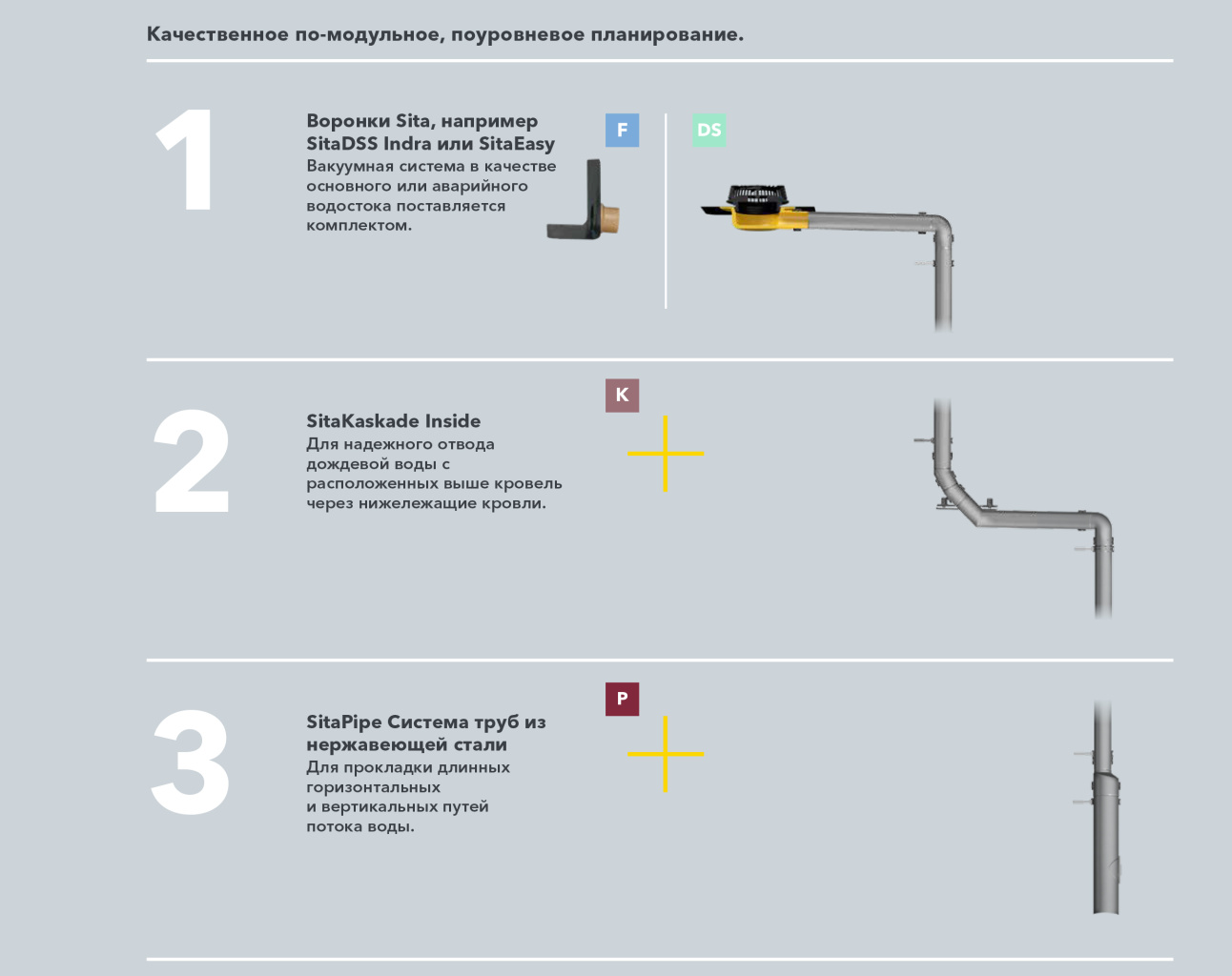 Качественное по-модульное, поуровневое планирование.

1

Воронки Sita, например SitaDSS Indra или SitaEasy
Вакуумная система в качестве основного или аварийного водостока поставляется комплектом.

F

DS

2

SitaKaskade Inside
Для надежного отвода дождевой воды с расположенных выше кровель через нижележащие кровли.

K

3

SitaPipe Система труб из нержавеющей стали
Для прокладки длинных горизонтальных и вертикальных путей потока воды.

P