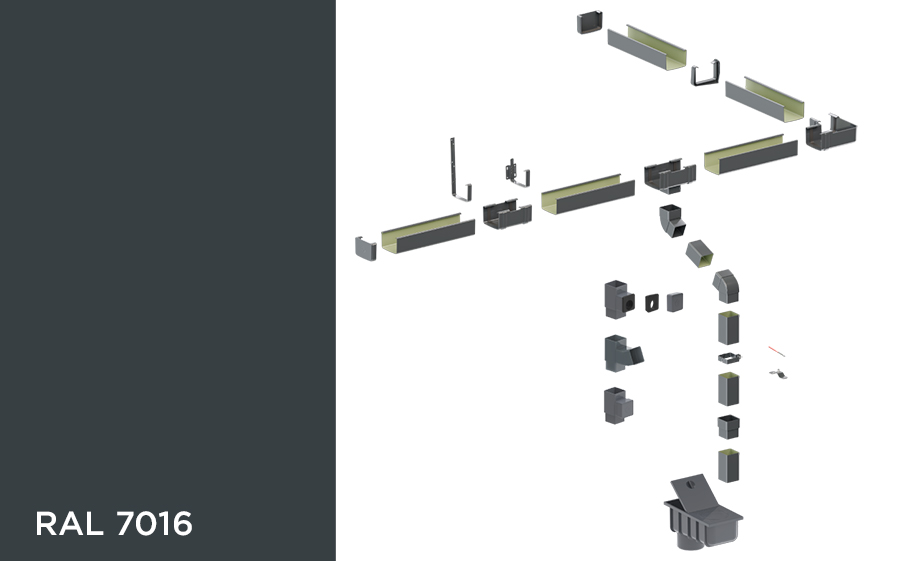 RAL 7016