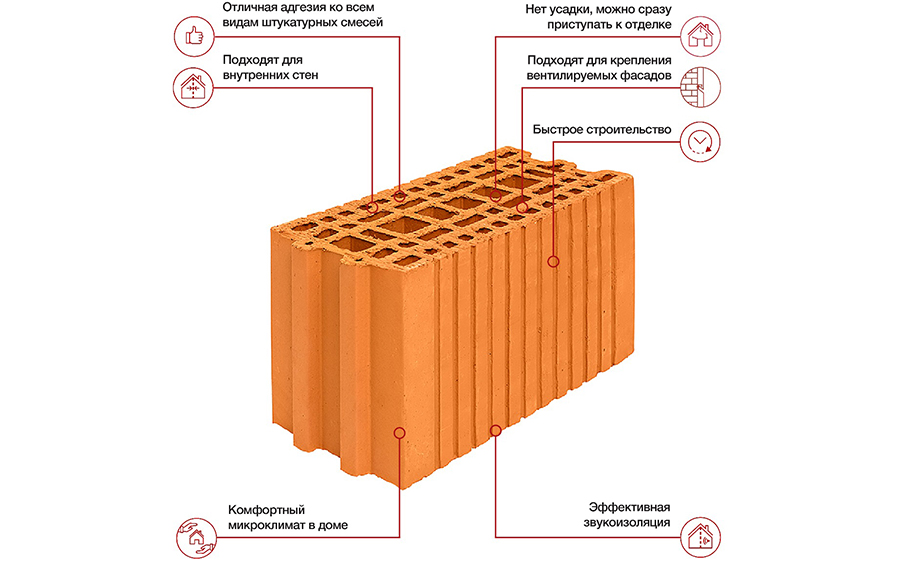 Отличная адгезия ко всем видам штукатурных смесей

Подходят для внутренних стен

Нет усадки, можно сразу приступать к отделке

Подходят для крепления вентилируемых фасадов

Быстрое строительство

Комфортный микроклимат в доме

Эффективная звукоизоляция